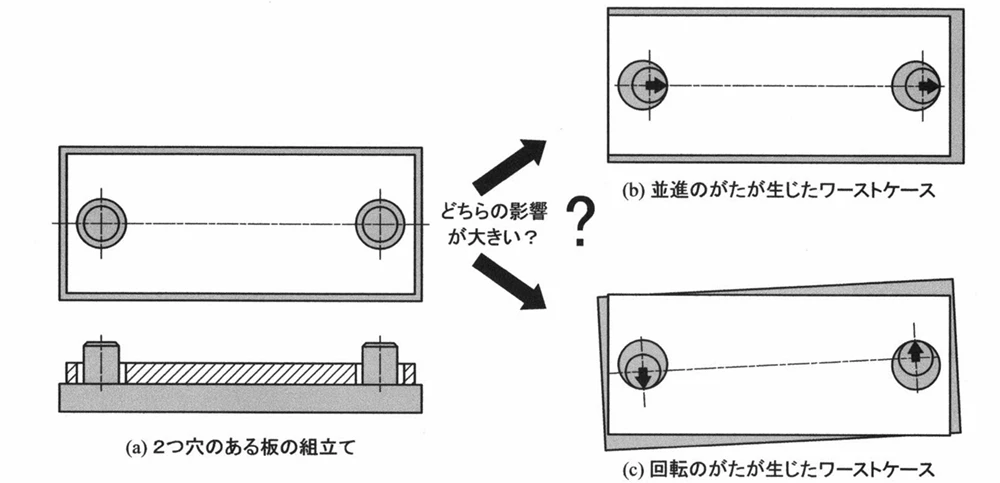 どちらの影響が大きい？

?

(a) 2つ穴のある板の組立て

(b) 並進のがたが生じたワーストケース

(c) 回転のがたが生じたワーストケース